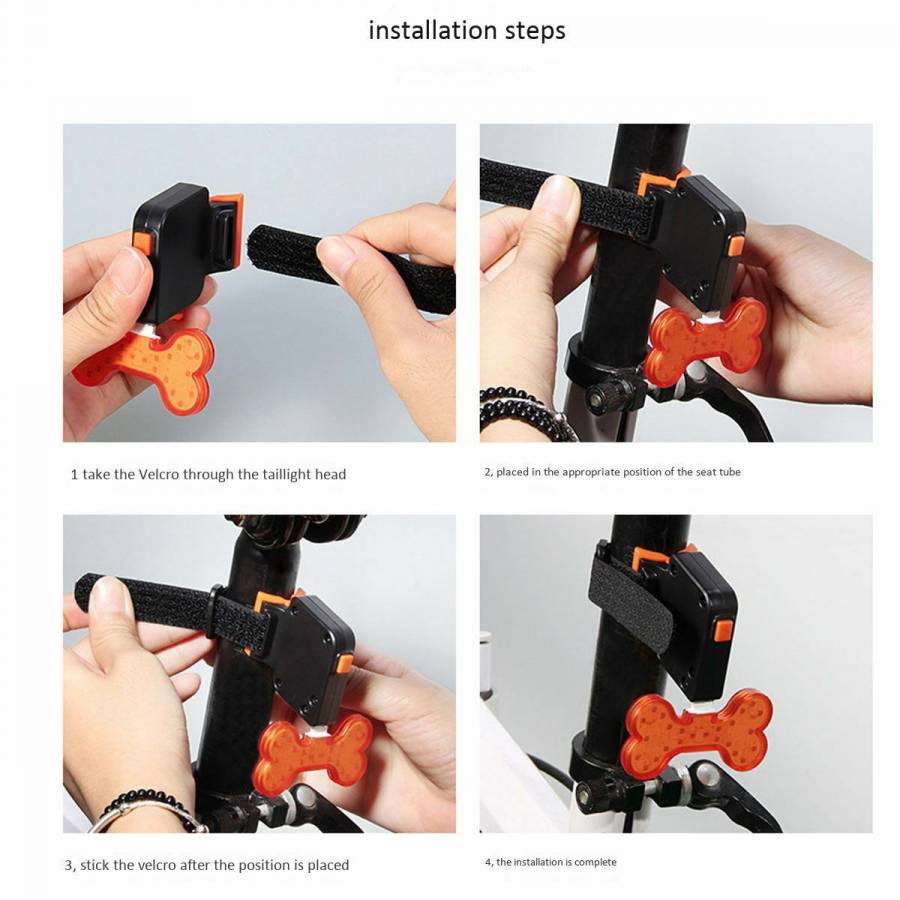 installation steps

1 take the Velcro through the taillight head

2, placed in the appropriate position of the seat tube

3, stick the velcro after the position is placed

4, the installation is complete