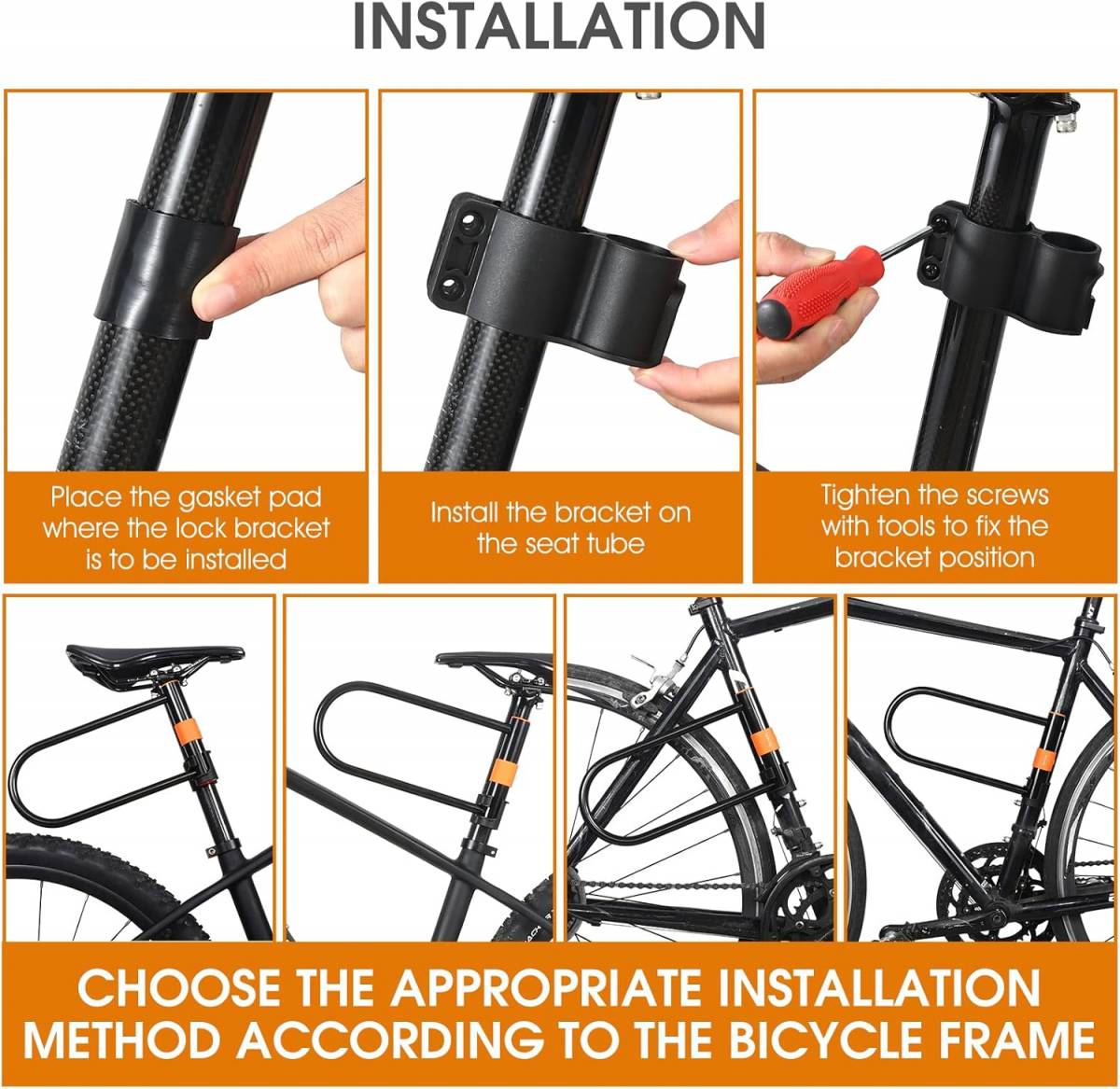 INSTALLATION

Place the gasket pad where the lock bracket is to be installed

Install the bracket on the seat tube

Tighten the screws with tools to fix the bracket position

CHOOSE THE APPROPRIATE INSTALLATION METHOD ACCORDING TO THE BICYCLE FRAME